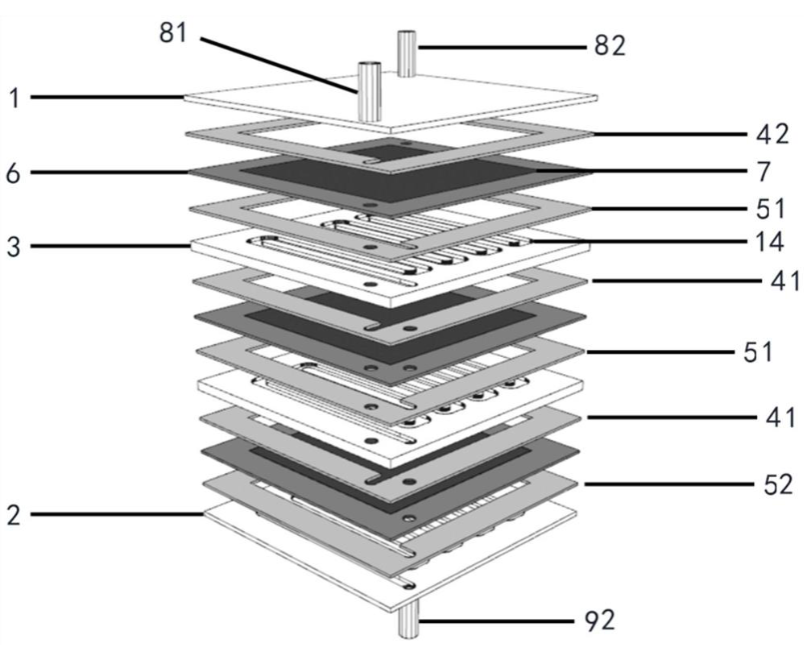 81
82
1
42
6
7
51
3
14
41
51
41
52
2
92